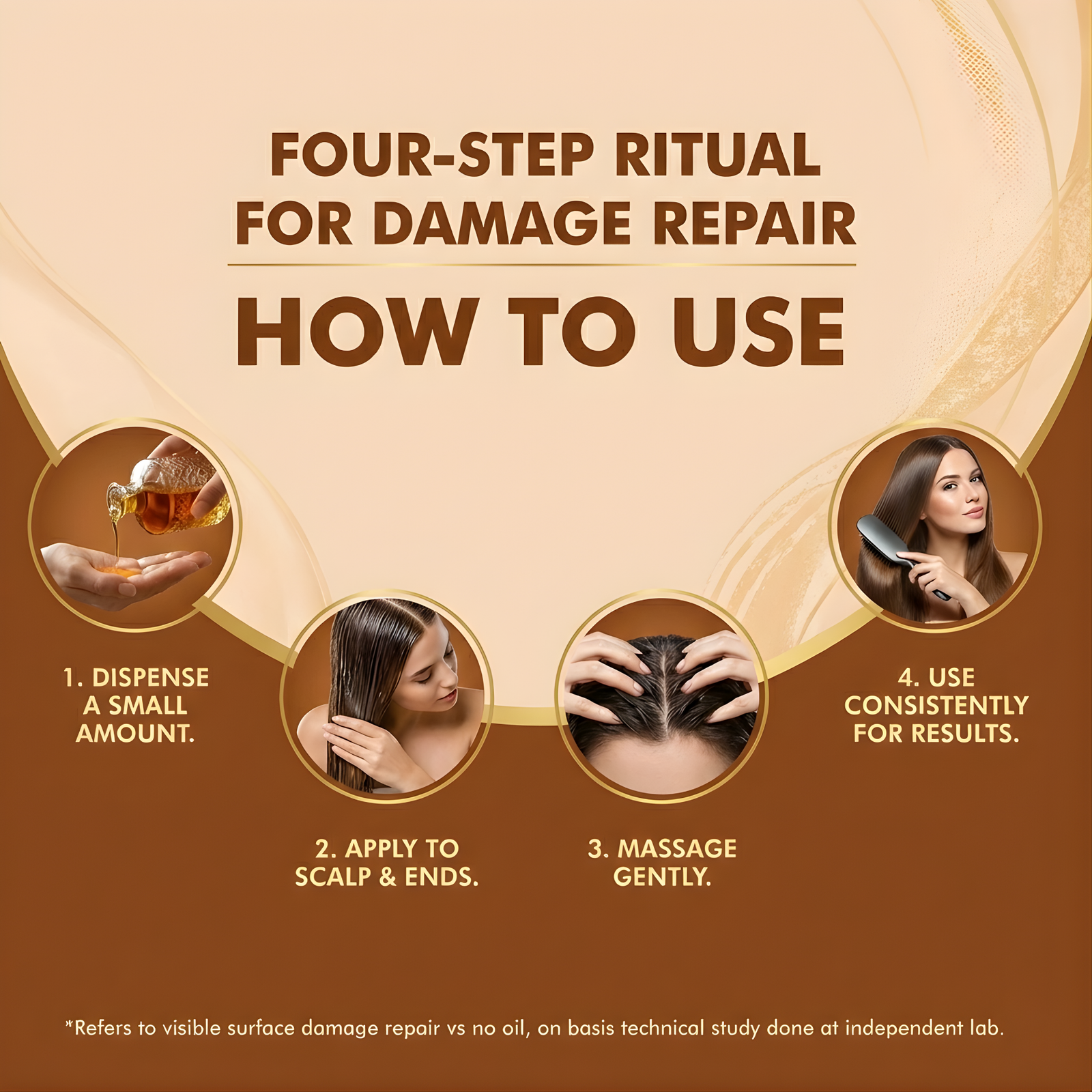 FOUR-STEP RITUAL FOR DAMAGE REPAIR

HOW TO USE

1. DISPENSE A SMALL AMOUNT.

2. APPLY TO SCALP & ENDS.

3. MASSAGE GENTLY.

4. USE CONSISTENTLY FOR RESULTS.

*Refers to visible surface damage repair vs no oil, on basis technical study done at independent lab.