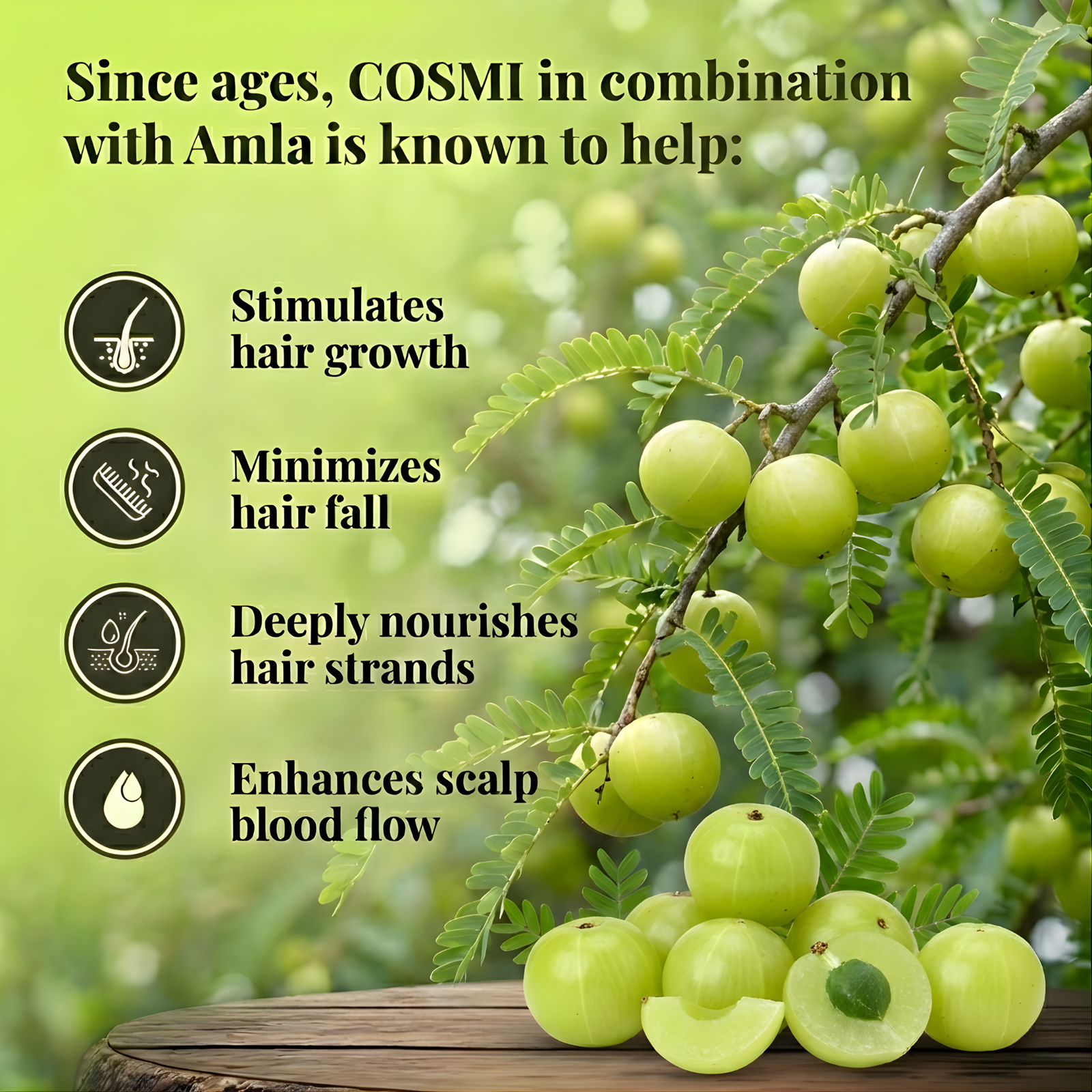 Since ages, COSMI in combination with Amla is known to help:

Stimulates hair growth

Minimizes hair fall

Deeply nourishes hair strands

Enhances scalp blood flow